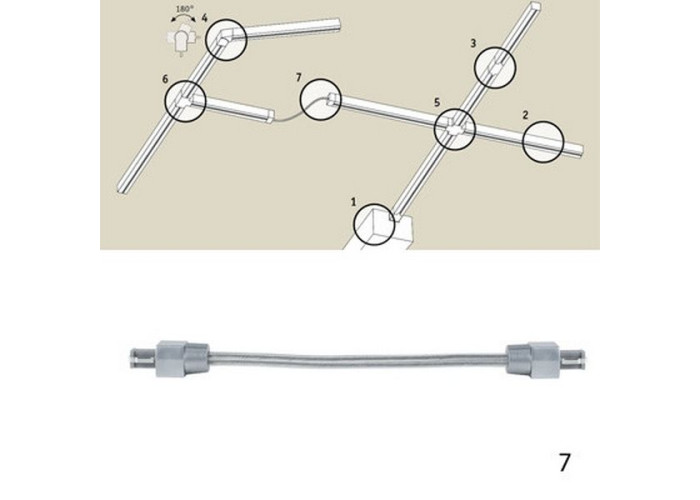 180°
4
3
6
7
5
2
1
7