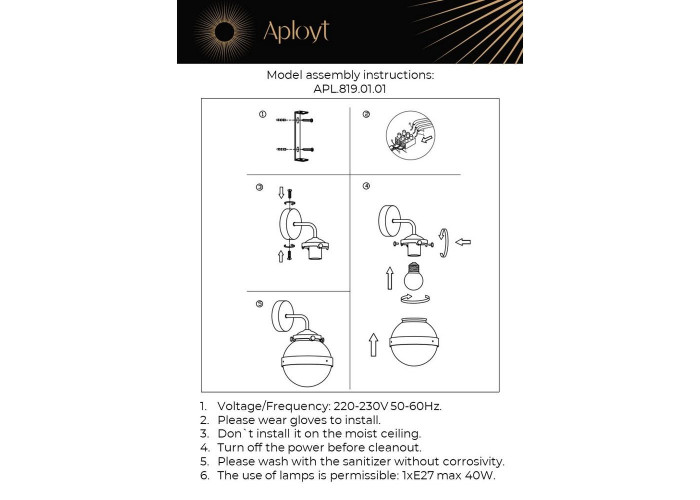 Aployt

Model assembly instructions:
APL.819.01.01

①

②

③

④

⑤

1. Voltage/Frequency: 220-230V 50-60Hz.
2. Please wear gloves to install.
3. Don`t install it on the moist ceiling.
4. Turn off the power before cleanout.
5. Please wash with the sanitizer without corrosivity.
6. The use of lamps is permissible: 1xE27 max 40W.