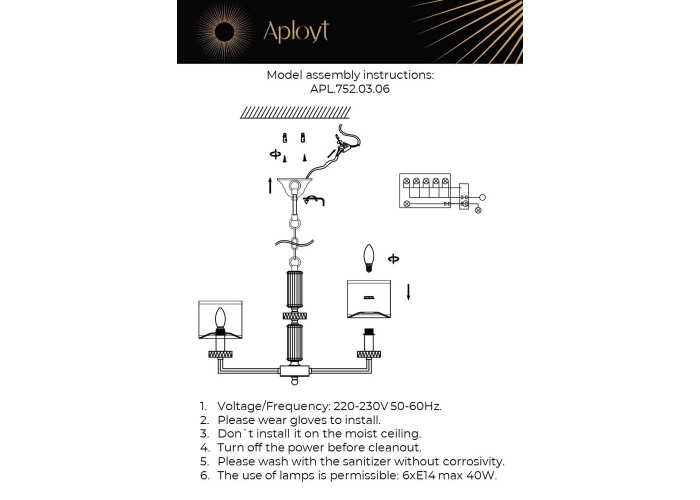 Aployt

Model assembly instructions:
APL.752.03.06

1. Voltage/Frequency: 220-230V 50-60Hz.
2. Please wear gloves to install.
3. Don`t install it on the moist ceiling.
4. Turn off the power before cleanout.
5. Please wash with the sanitizer without corrosivity.
6. The use of lamps is permissible: 6xE14 max 40W.